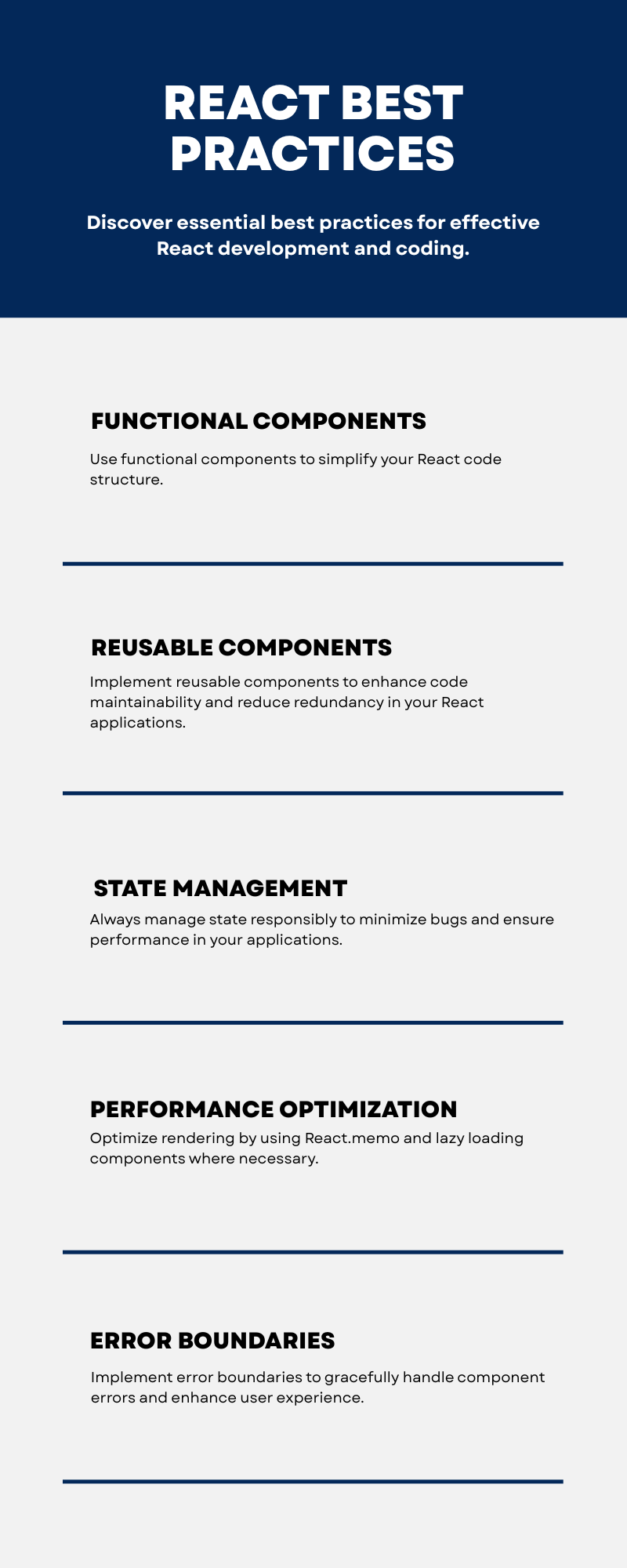 REACT BEST PRACTICES

Discover essential best practices for effective React development and coding.

FUNCTIONAL COMPONENTS

Use functional components to simplify your React code structure.

REUSABLE COMPONENTS

Implement reusable components to enhance code maintainability and reduce redundancy in your React applications.

STATE MANAGEMENT

Always manage state responsibly to minimize bugs and ensure performance in your applications.

PERFORMANCE OPTIMIZATION

Optimize rendering by using React.memo and lazy loading components where necessary.

ERROR BOUNDARIES

Implement error boundaries to gracefully handle component errors and enhance user experience.